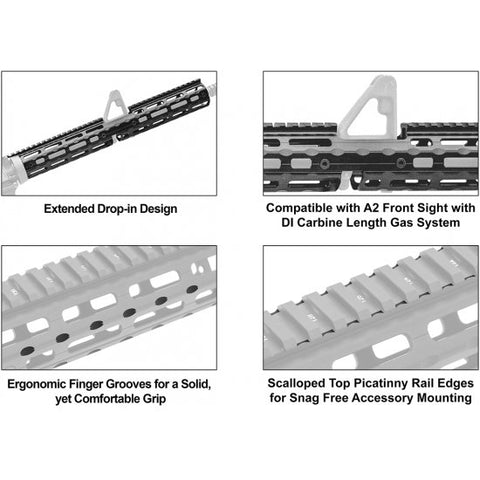 Extended Drop-in Design

Compatible with A2 Front Sight with DI Carbine Length Gas System

Ergonomic Finger Grooves for a Solid, yet Comfortable Grip

Scalloped Top Picatinny Rail Edges for Snag Free Accessory Mounting