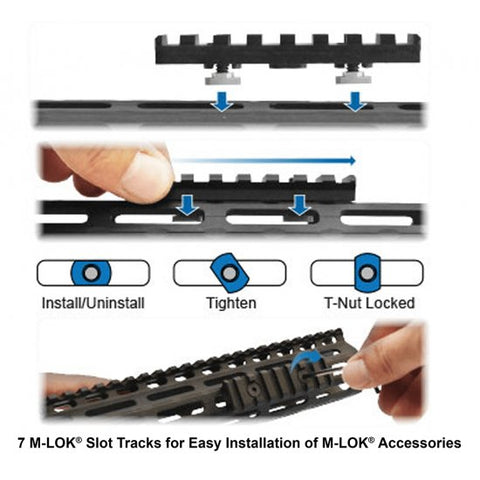 Install/Uninstall

Tighten

T-Nut Locked

7 M-LOK® Slot Tracks for Easy Installation of M-LOK® Accessories